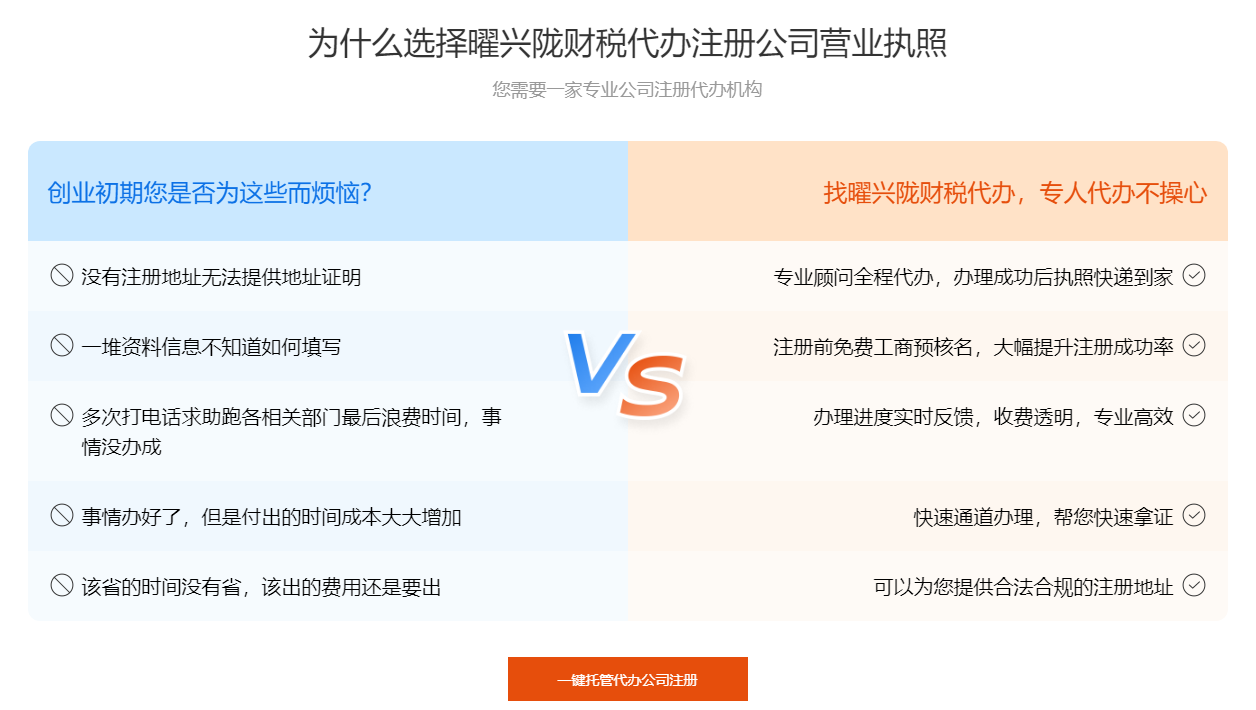 为什么选择曜兴陇财税代办注册公司营业执照

您需要一家专业公司注册代办机构

创业初期您是否为这些而烦恼?

没有注册地址无法提供地址证明

一堆资料信息不知道如何填写

多次打电话求助跑各相关部门最后浪费时间，事情没办成

事情办好了，但是付出的时间成本大大增加

该省的时间没有省，该出的费用还是要出

VS

找曜兴陇财税代办，专人代办不操心

专业顾问全程代办，办理成功后执照快递到家

注册前免费工商预核名，大幅提升注册成功率

办理进度实时反馈，收费透明，专业高效

快速通道办理，帮您快速拿证

可以为您提供合法合规的注册地址

一键托管代办公司注册